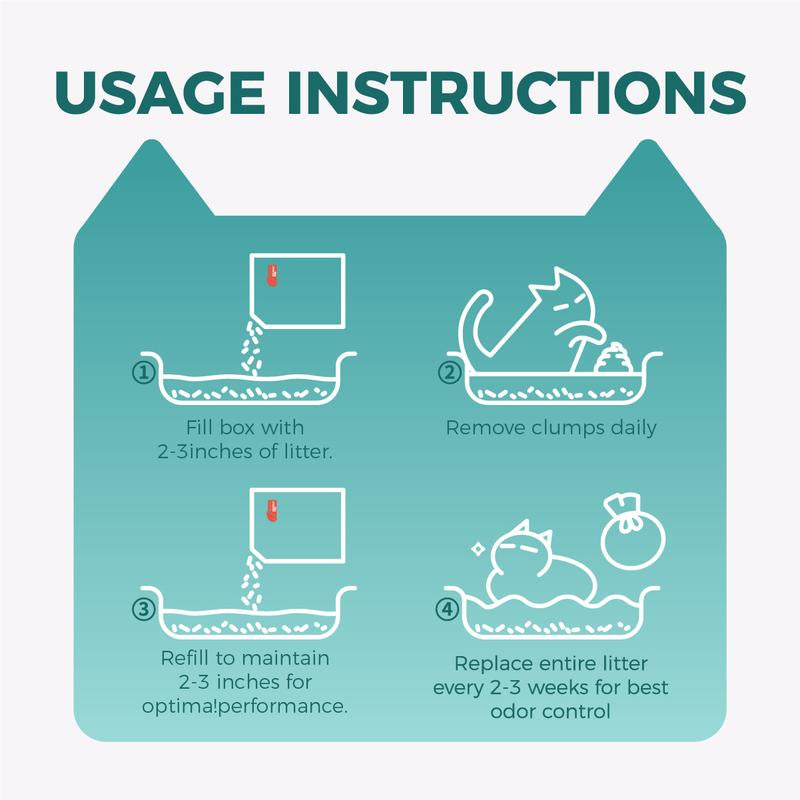 USAGE INSTRUCTIONS

①
Fill box with 2-3inches of litter.

②
Remove clumps daily

③
Refill to maintain 2-3 inches for optima!performance.

④
Replace entire litter every 2-3 weeks for best odor control